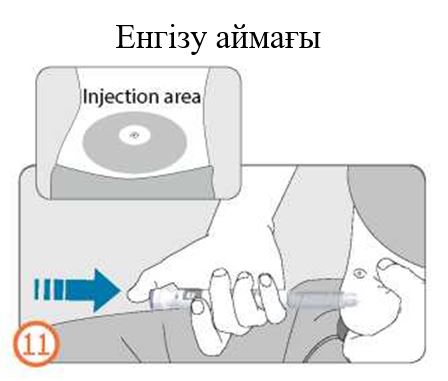 Енгізу аймағы

Injection area

11